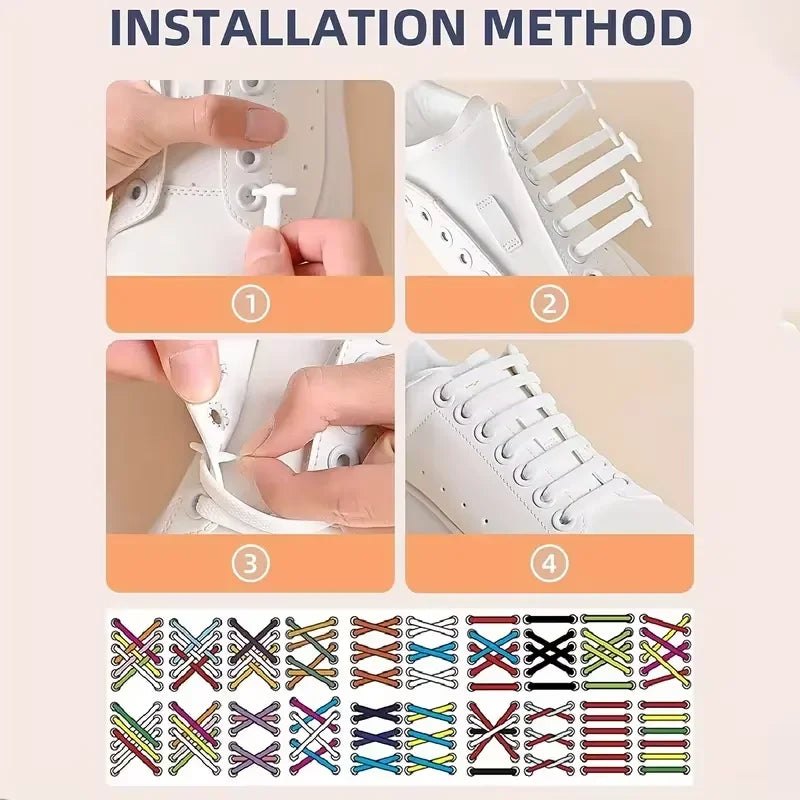 INSTALLATION METHOD

①

②

③

④