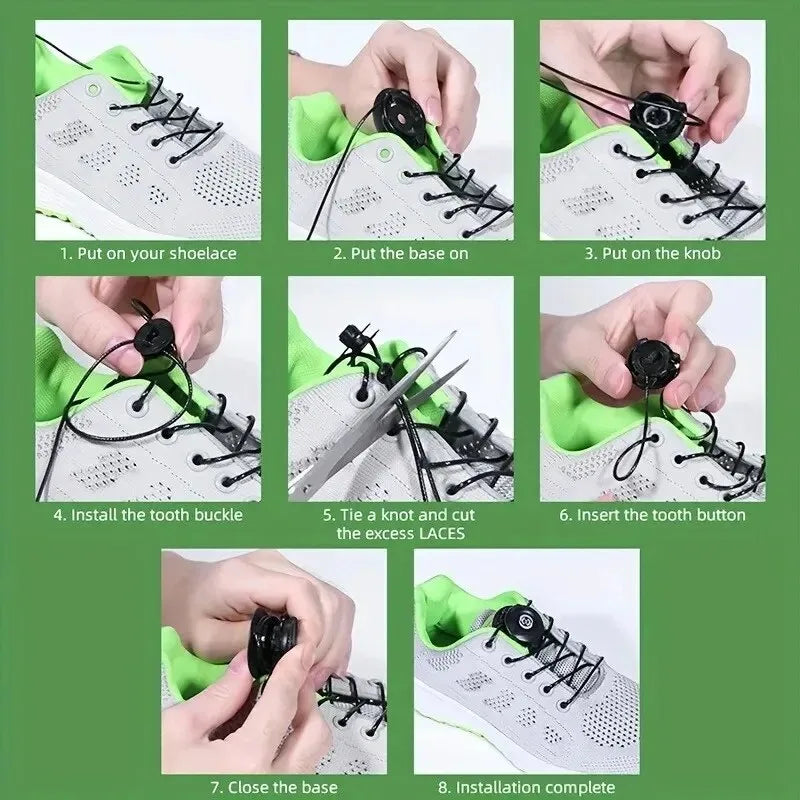 1. Put on your shoelace

2. Put the base on

3. Put on the knob

4. Install the tooth buckle

5. Tie a knot and cut the excess LACES

6. Insert the tooth button

7. Close the base

8. Installation complete