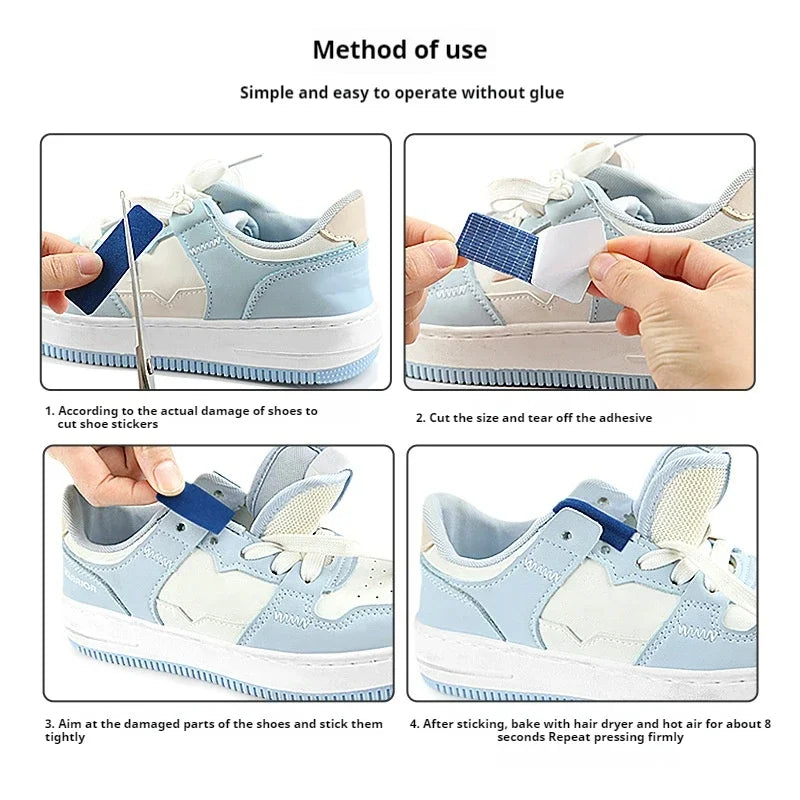 Method of use

Simple and easy to operate without glue

1. According to the actual damage of shoes to cut shoe stickers

2. Cut the size and tear off the adhesive

3. Aim at the damaged parts of the shoes and stick them tightly

4. After sticking, bake with hair dryer and hot air for about 8 seconds Repeat pressing firmly